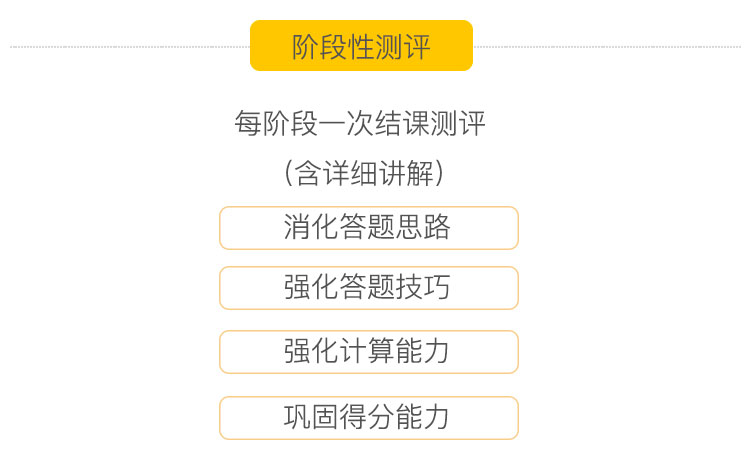 阶段性测评

每阶段一次结课测评

（含详细讲解）

消化答题思路

强化答题技巧

强化计算能力

巩固得分能力